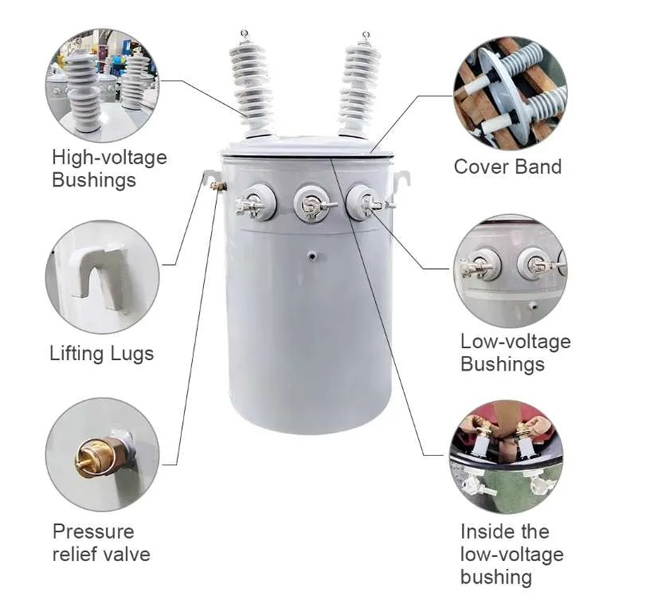 High-voltage Bushings

Lifting Lugs

Pressure relief valve

Cover Band

Low-voltage Bushings

Inside the low-voltage bushing